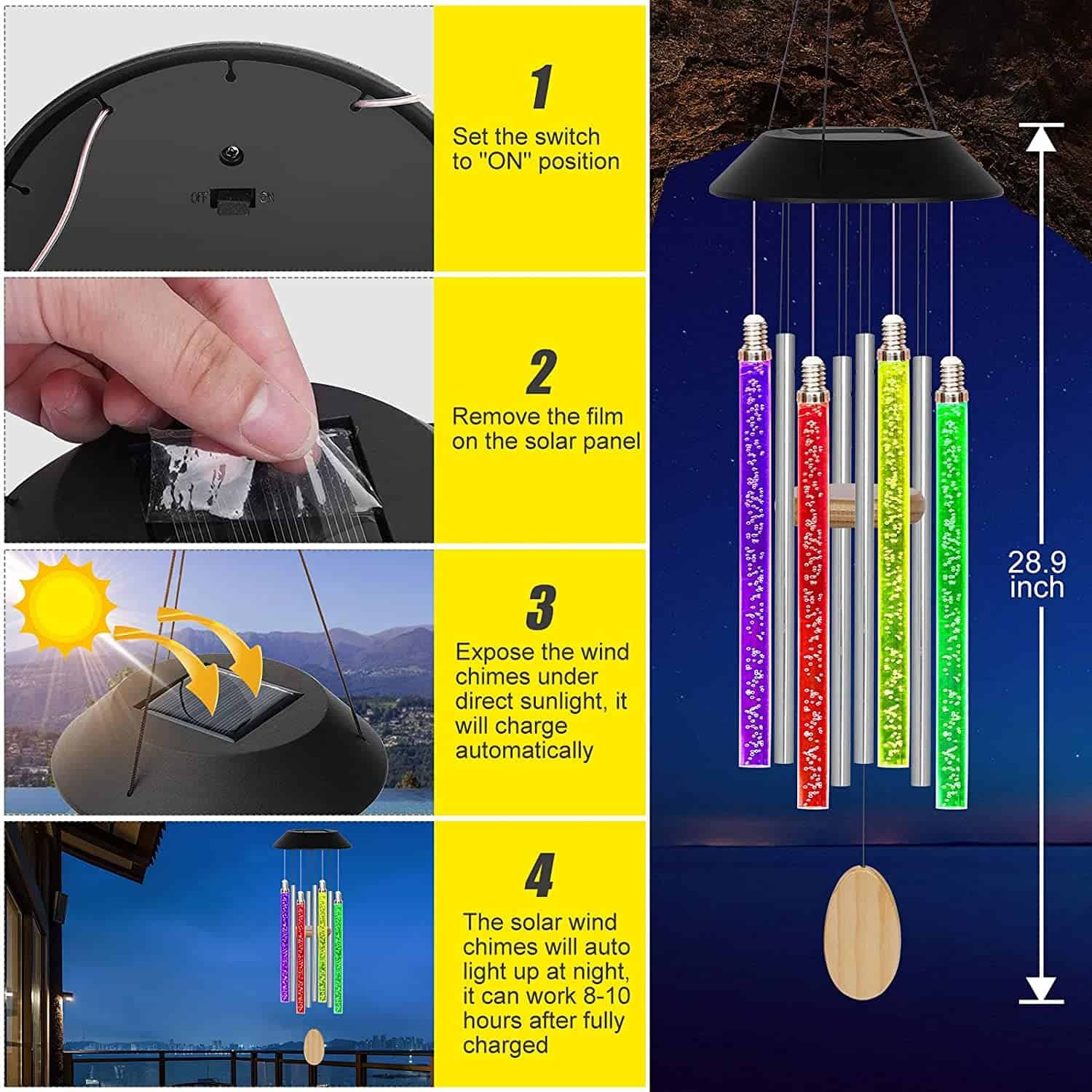 OFF ON

1
Set the switch to "ON" position

2
Remove the film on the solar panel

3
Expose the wind chimes under direct sunlight, it will charge automatically

4
The solar wind chimes will auto light up at night, it can work 8-10 hours after fully charged

28.9 inch