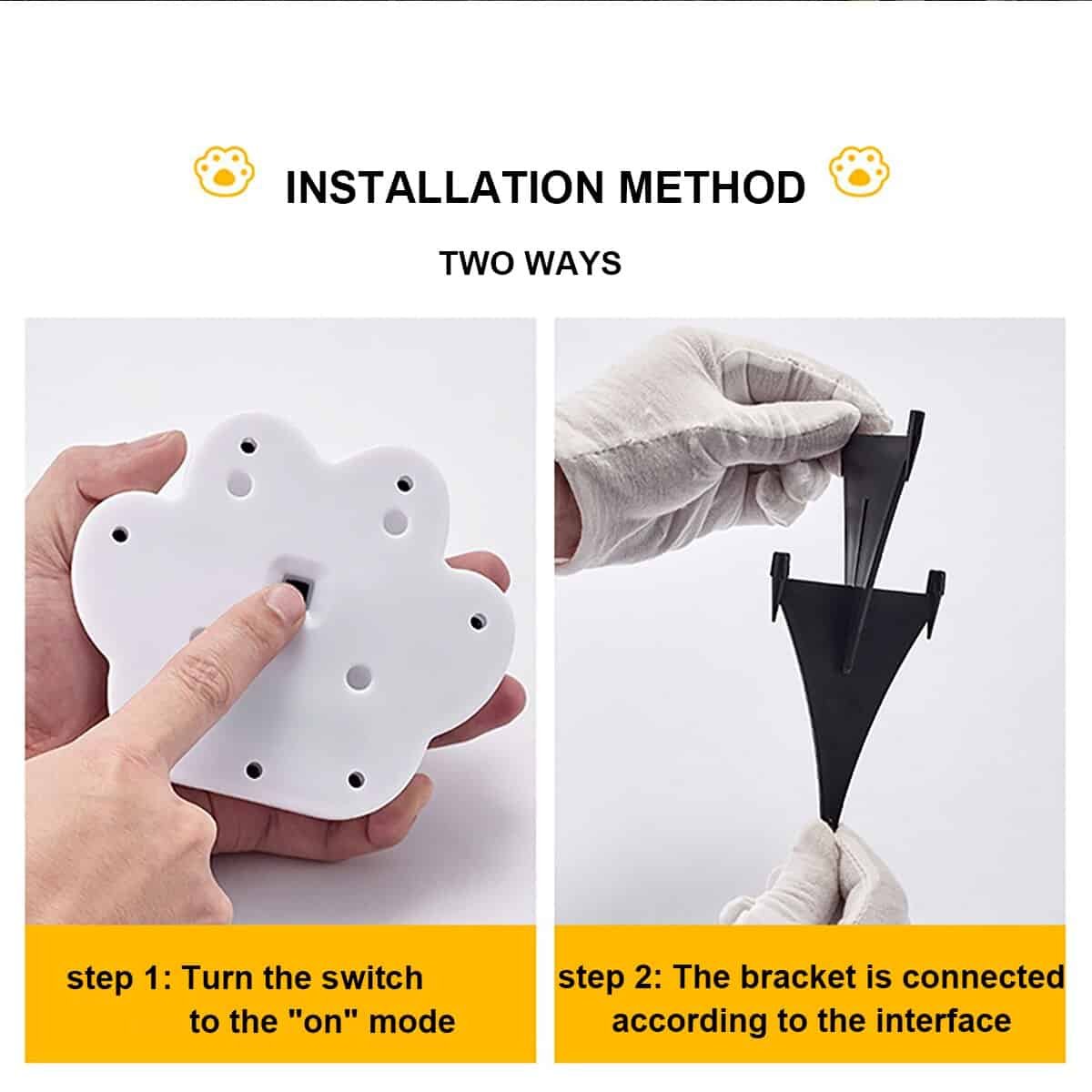 INSTALLATION METHOD

TWO WAYS

step 1: Turn the switch to the "on" mode

step 2: The bracket is connected according to the interface