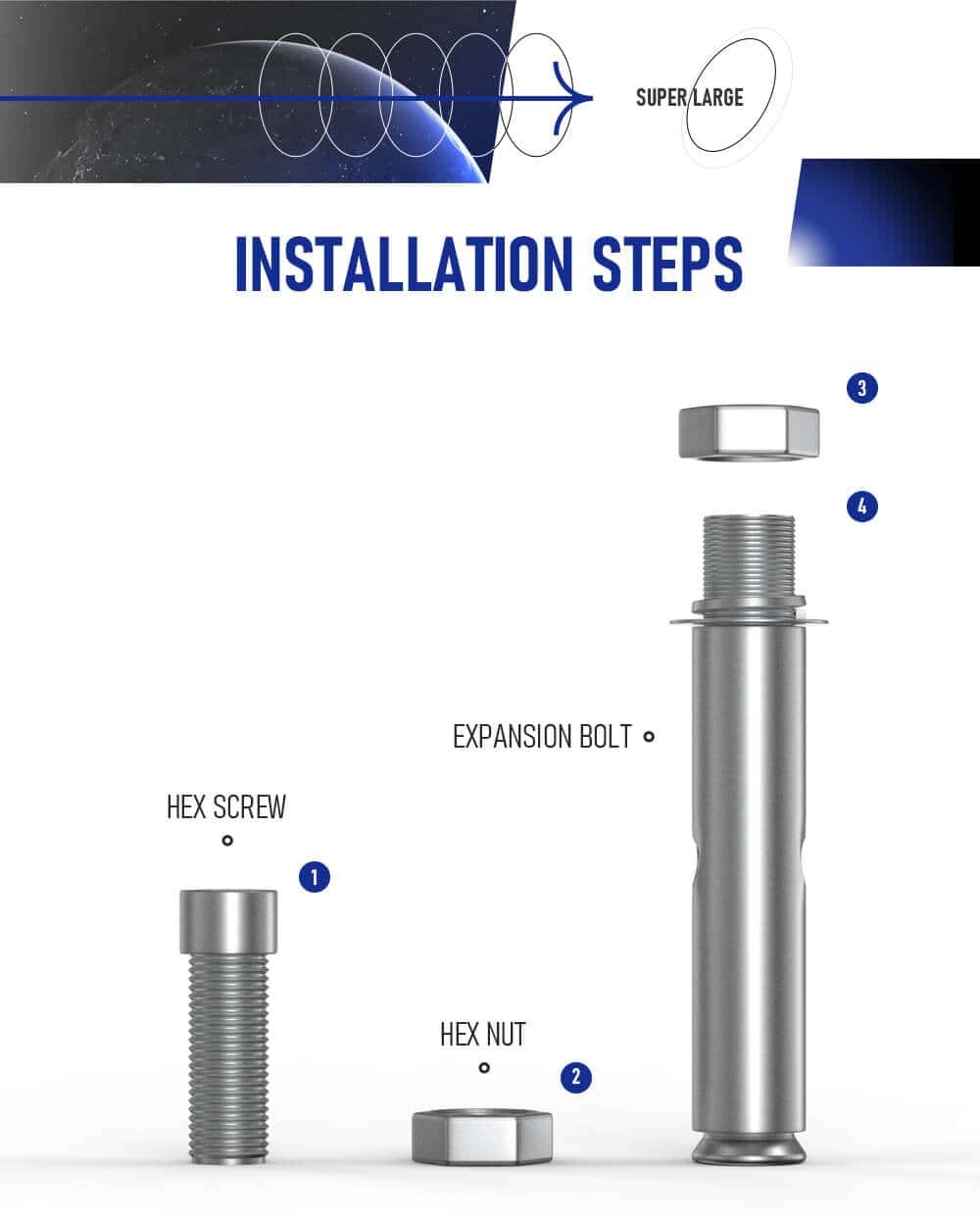 SUPER LARGE

INSTALLATION STEPS

3

4

EXPANSION BOLT

HEX SCREW

1

HEX NUT

2