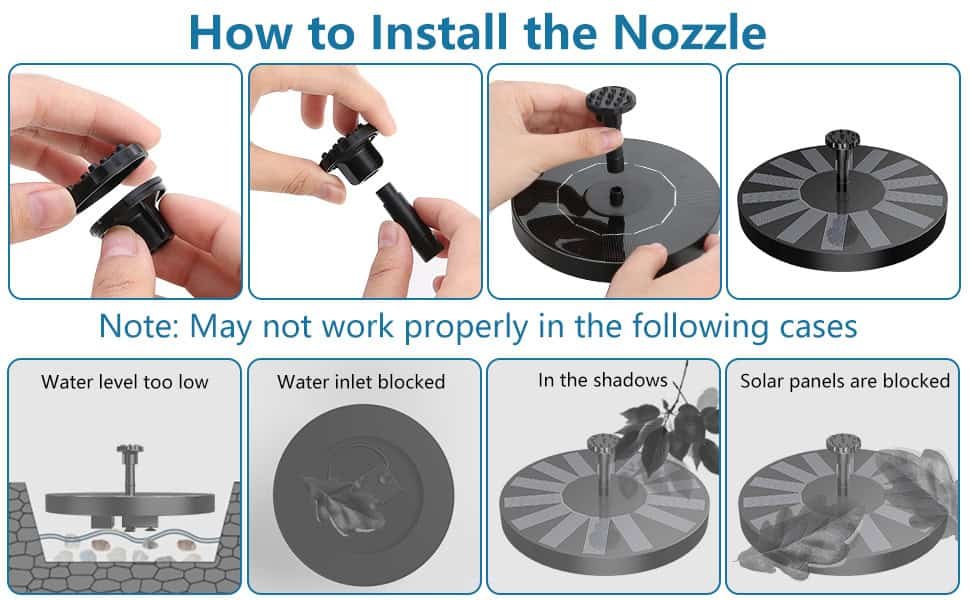 How to Install the Nozzle

Note: May not work properly in the following cases

Water level too low

Water inlet blocked

In the shadows

Solar panels are blocked